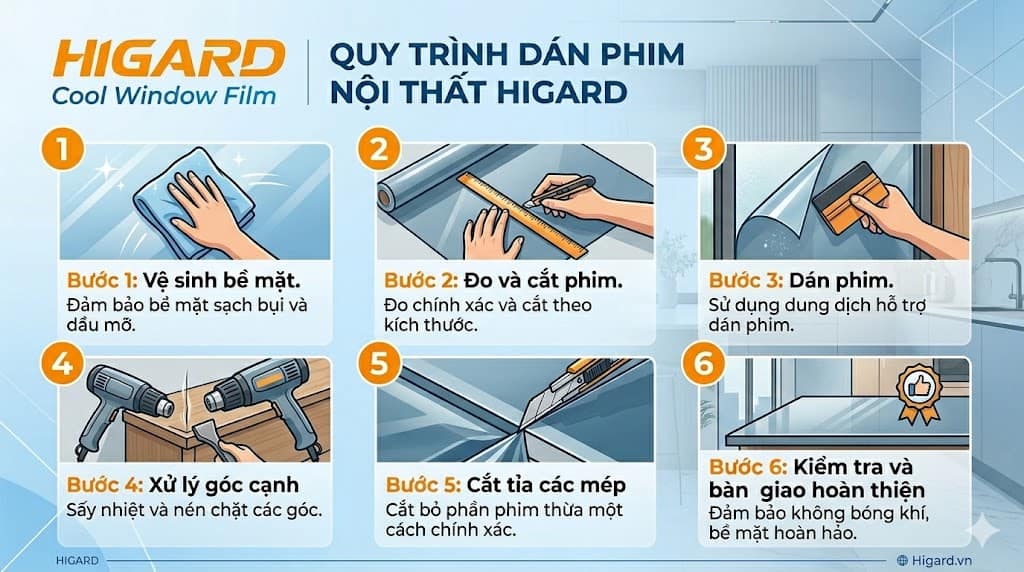 HIGARD
Cool Window Film

QUY TRÌNH DÁN PHIM NỘI THẤT HIGARD

1
Bước 1: Vệ sinh bề mặt.
Đảm bảo bề mặt sạch bụi và dầu mỡ.

2
Bước 2: Đo và cắt phim.
Đo chính xác và cắt theo kích thước.

3
Bước 3: Dán phim.
Sử dụng dung dịch hỗ trợ dán phim.

4
Bước 4: Xử lý góc cạnh
Sấy nhiệt và nén chặt các góc.

5
Bước 5: Cắt tỉa các mép
Cắt bỏ phần phim thừa một cách chính xác.

6
Bước 6: Kiểm tra và bàn giao hoàn thiện
Đảm bảo không bóng khí, bề mặt hoàn hảo.

HIGARD

Higard.vn